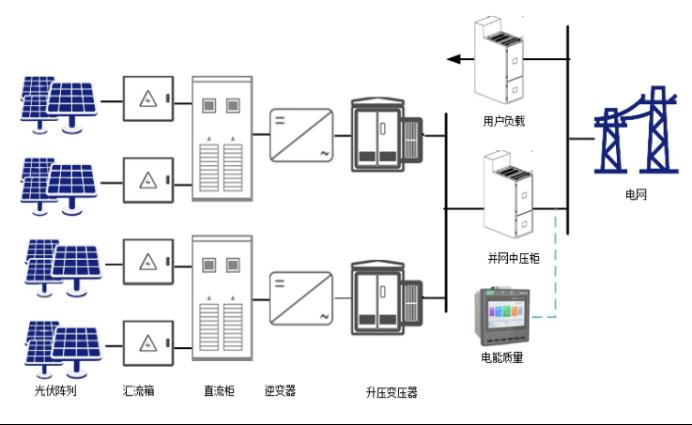 用户负载

电网

并网中压柜

电能质量

光伏阵列

汇流箱

直流柜

逆变器

升压变压器